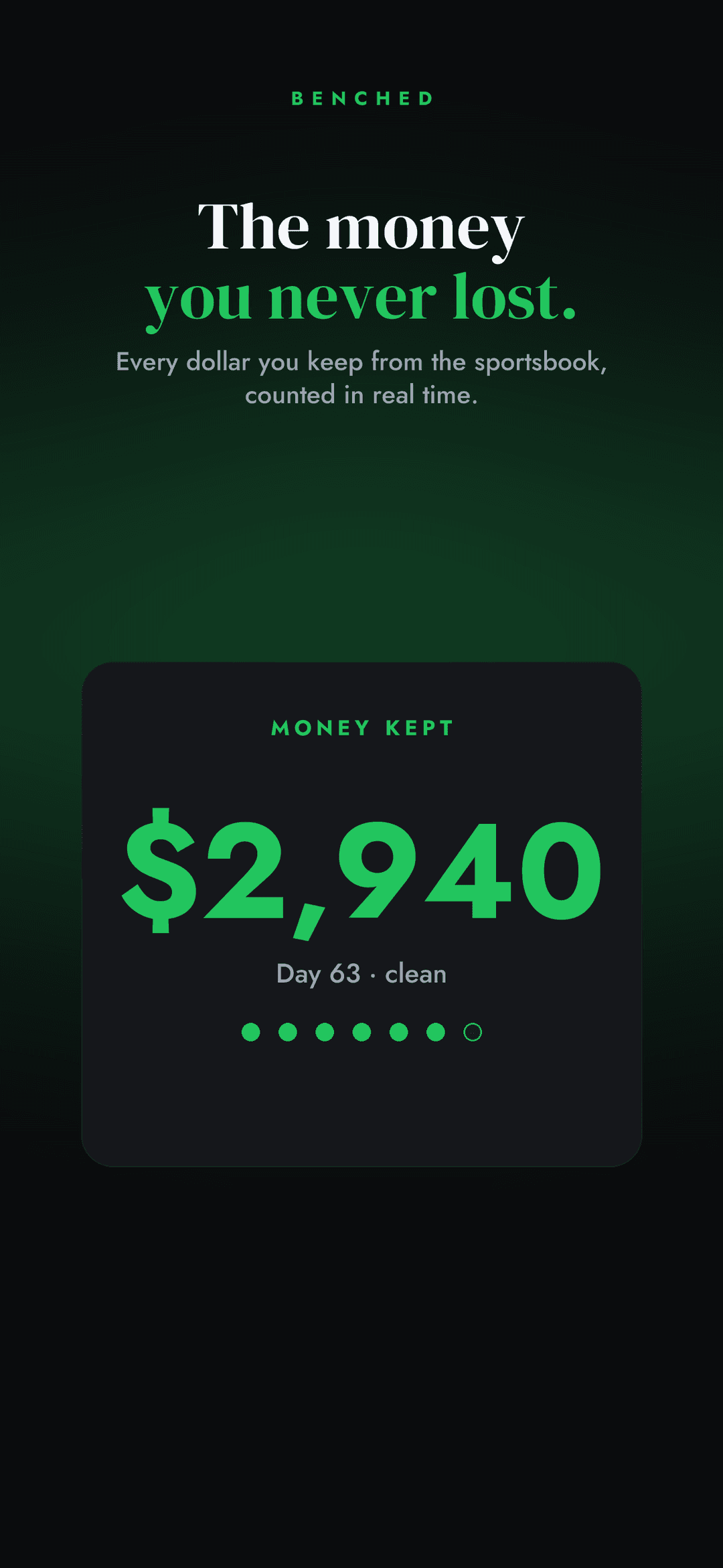 BENCHED

The money
you never lost.

Every dollar you keep from the sportsbook, counted in real time.

MONEY KEPT

$2,940

Day 63 · clean